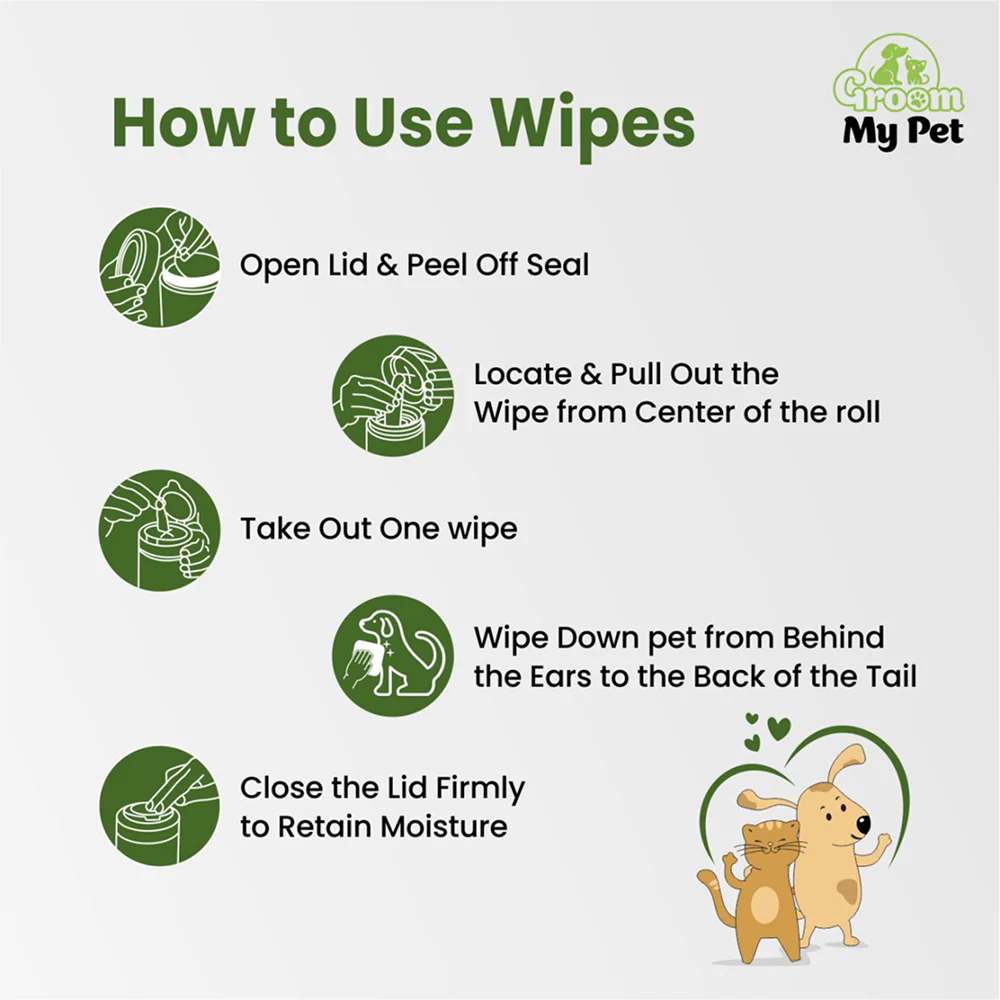 How to Use Wipes

Groom
My Pet

Open Lid & Peel Off Seal

Locate & Pull Out the Wipe from Center of the roll

Take Out One wipe

Wipe Down pet from Behind the Ears to the Back of the Tail

Close the Lid Firmly to Retain Moisture