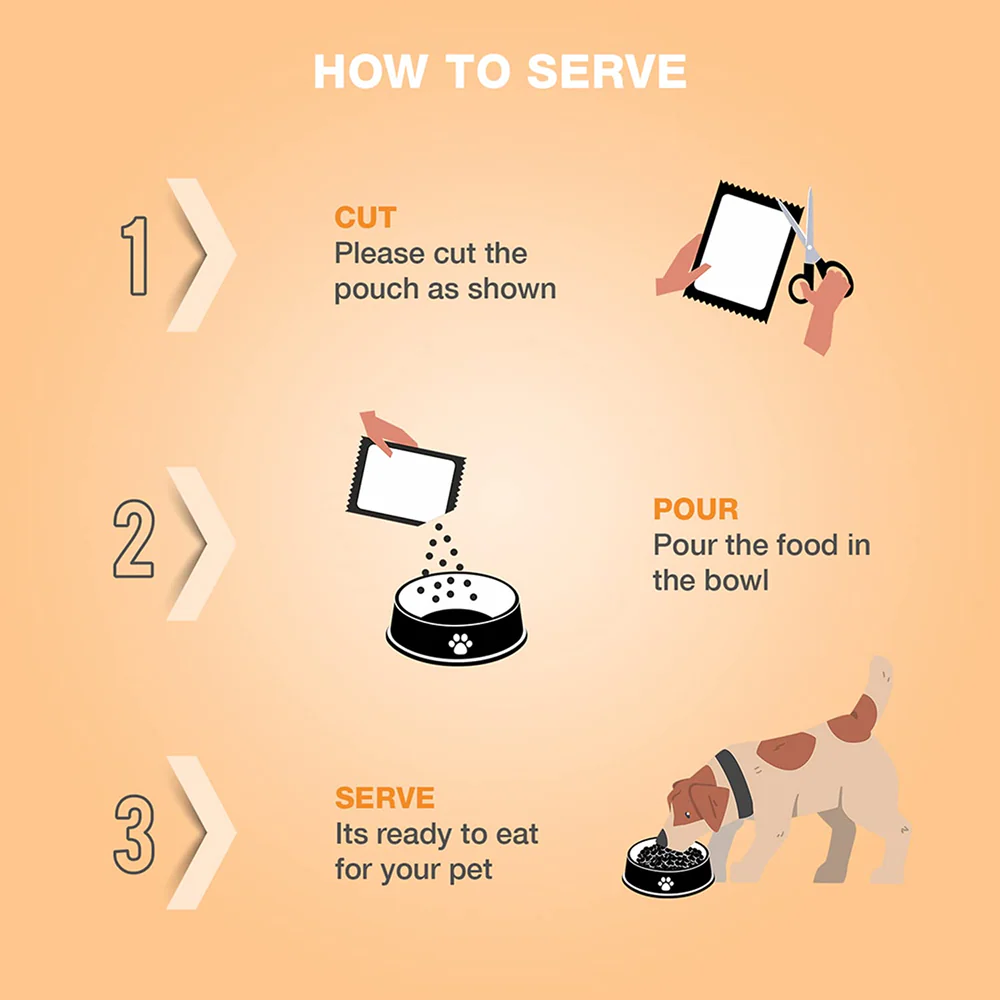 HOW TO SERVE

1

CUT
Please cut the pouch as shown

2

POUR
Pour the food in the bowl

3

SERVE
Its ready to eat for your pet