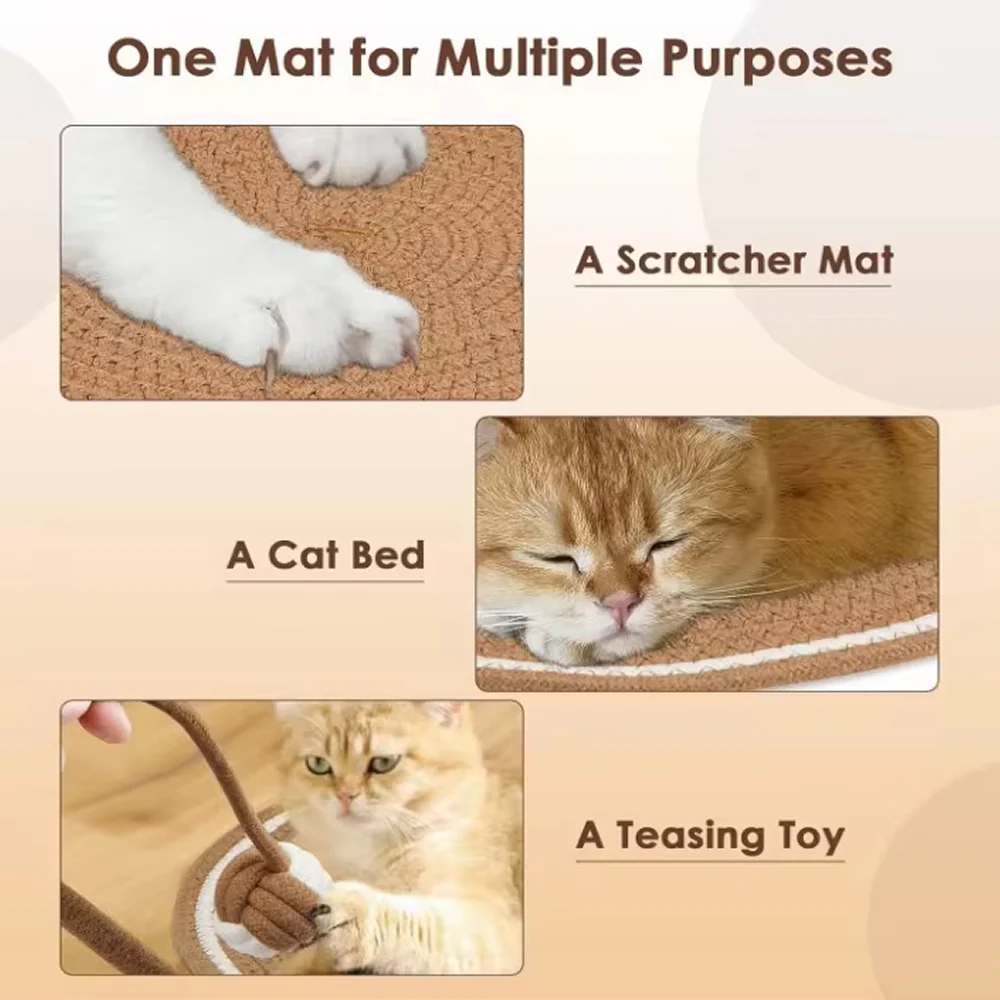 One Mat for Multiple Purposes

A Scratcher Mat

A Cat Bed

A Teasing Toy