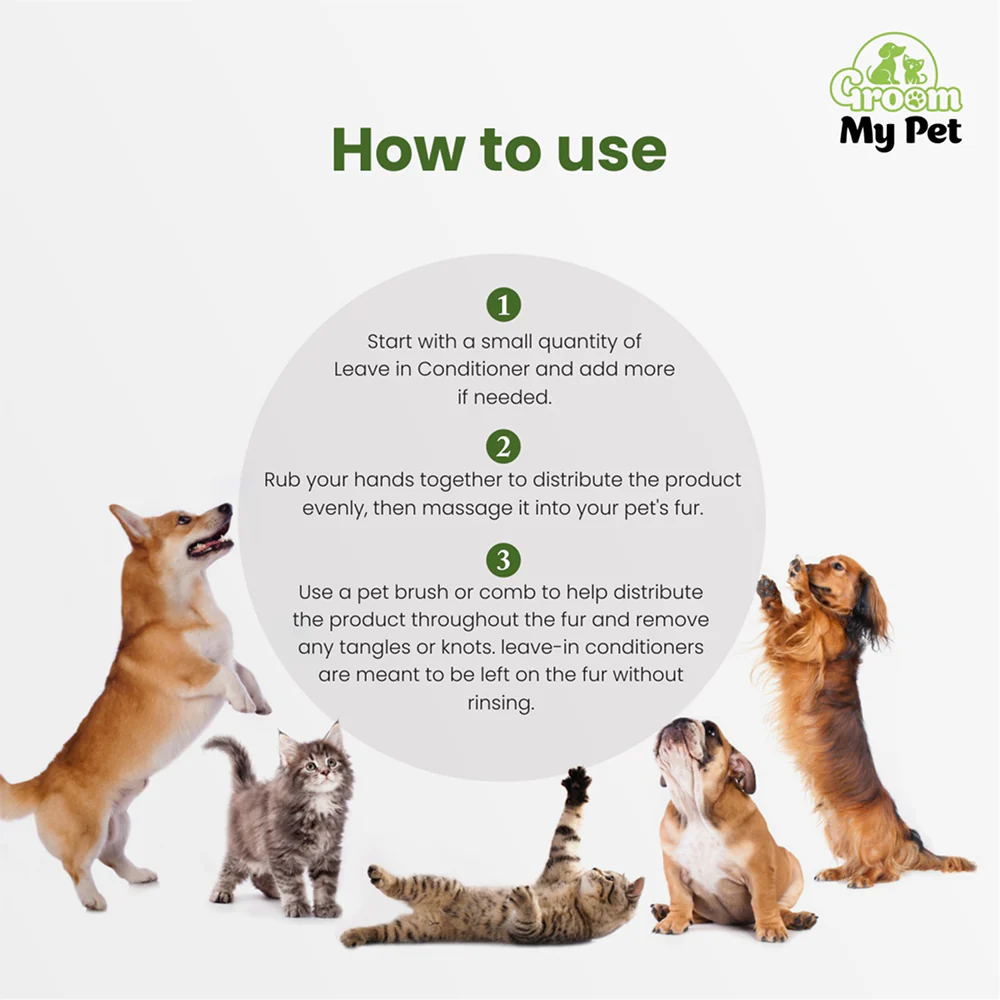 Groom
My Pet

How to use

1
Start with a small quantity of Leave in Conditioner and add more if needed.

2
Rub your hands together to distribute the product evenly, then massage it into your pet's fur.

3
Use a pet brush or comb to help distribute the product throughout the fur and remove any tangles or knots. leave-in conditioners are meant to be left on the fur without rinsing.