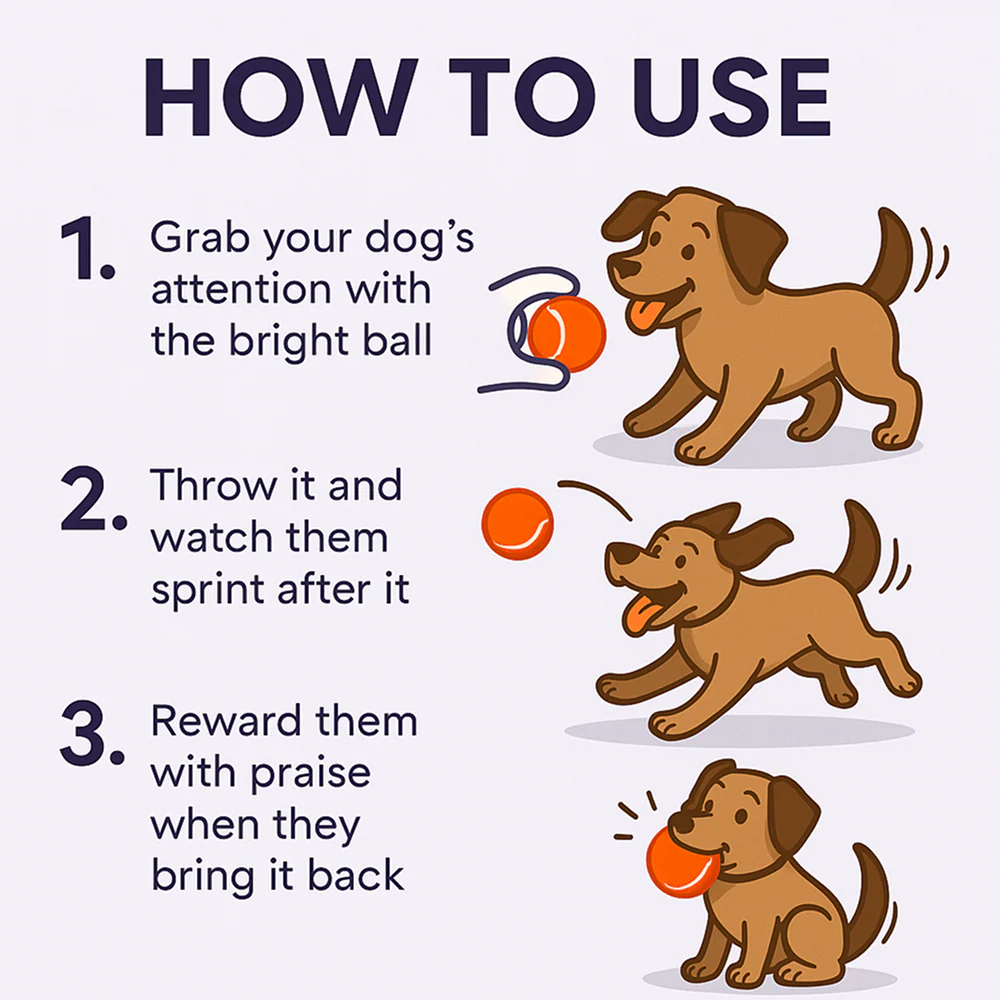 HOW TO USE

1. Grab your dog's attention with the bright ball

2. Throw it and watch them sprint after it

3. Reward them with praise when they bring it back