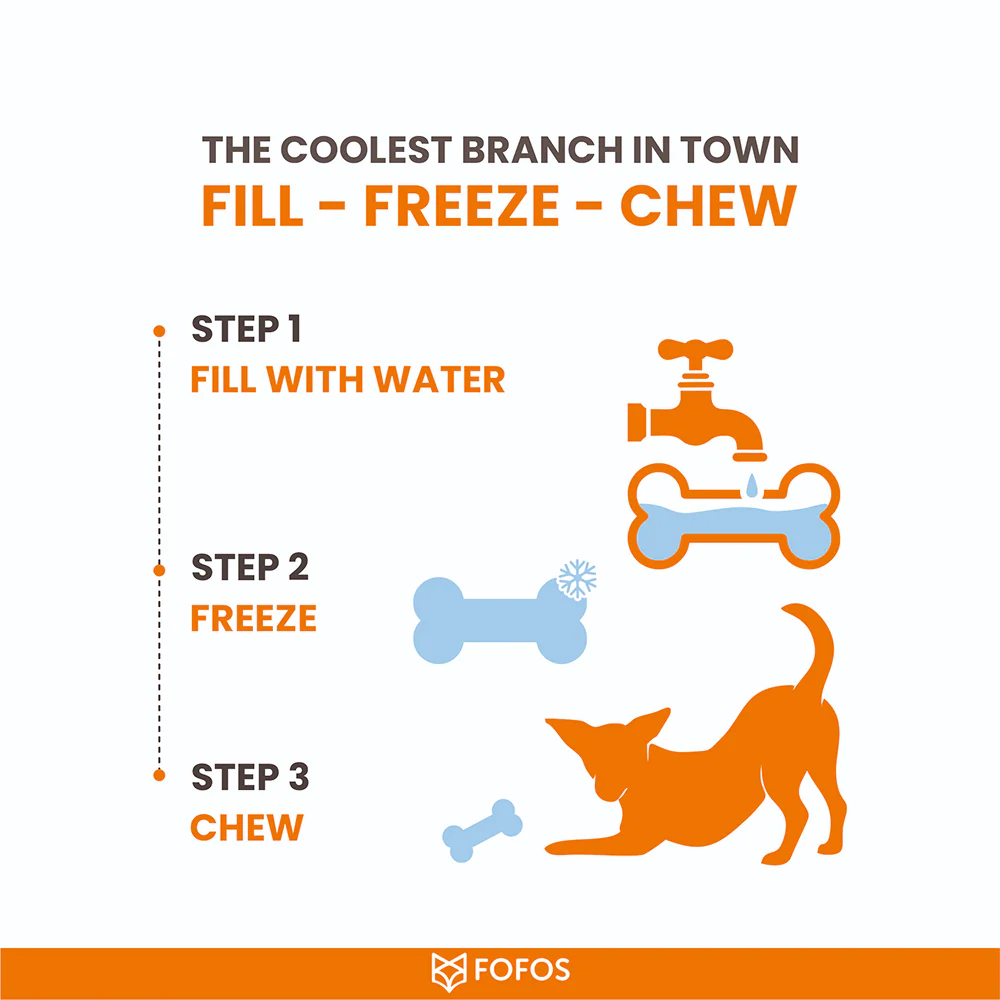 THE COOLEST BRANCH IN TOWN
FILL - FREEZE - CHEW

STEP 1
FILL WITH WATER

STEP 2
FREEZE

STEP 3
CHEW

FOFOS