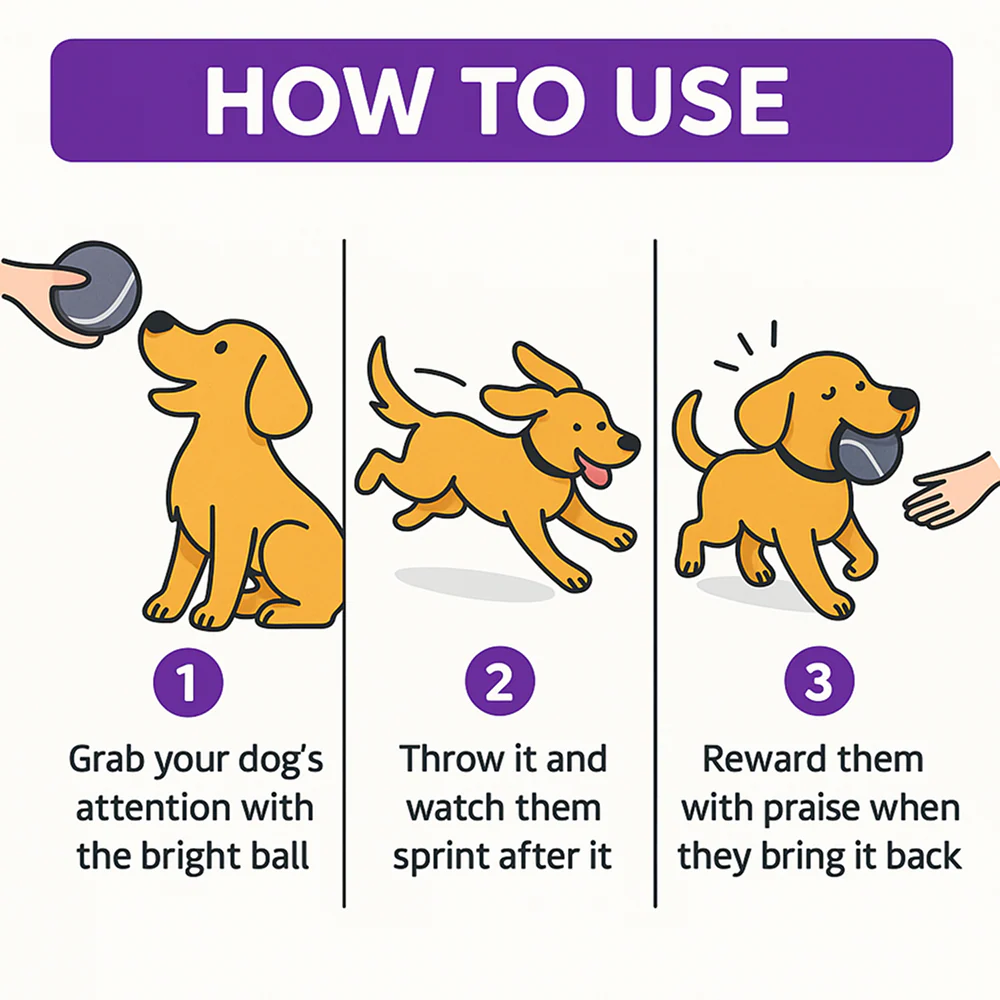 HOW TO USE

1
Grab your dog's attention with the bright ball

2
Throw it and watch them sprint after it

3
Reward them with praise when they bring it back