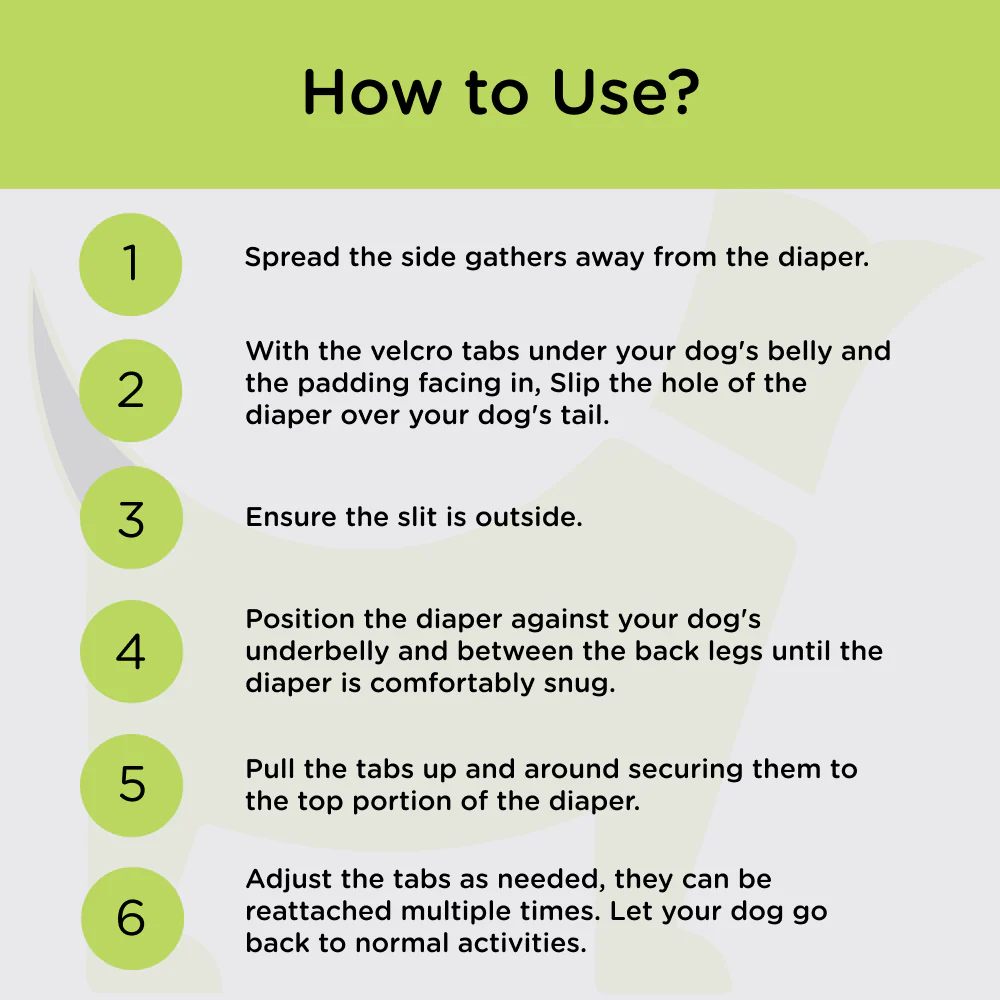 How to Use?

1

Spread the side gathers away from the diaper.

2

With the velcro tabs under your dog's belly and the padding facing in, Slip the hole of the diaper over your dog's tail.

3

Ensure the slit is outside.

4

Position the diaper against your dog's underbelly and between the back legs until the diaper is comfortably snug.

5

Pull the tabs up and around securing them to the top portion of the diaper.

6

Adjust the tabs as needed, they can be reattached multiple times. Let your dog go back to normal activities.