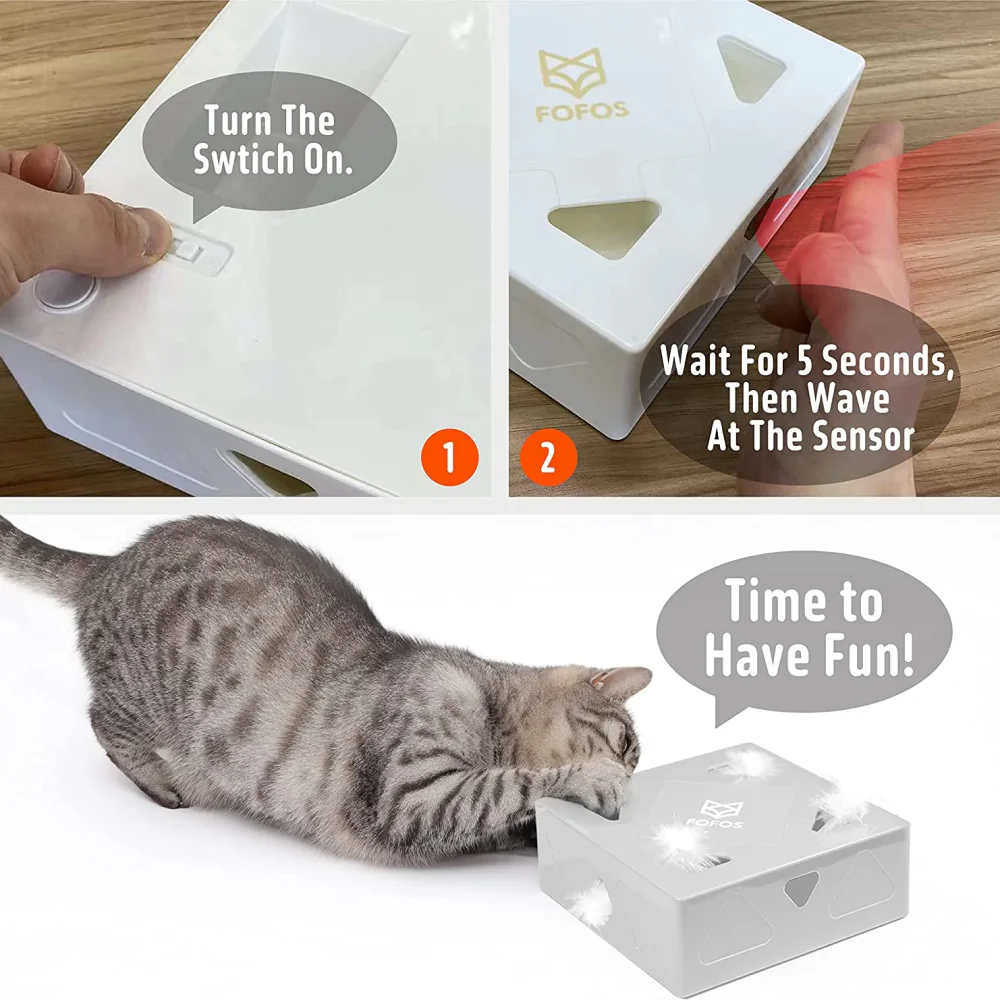 Turn The Swtich On.

1

FOFOS

Wait For 5 Seconds, Then Wave At The Sensor

2

Time to Have Fun!

FOFOS