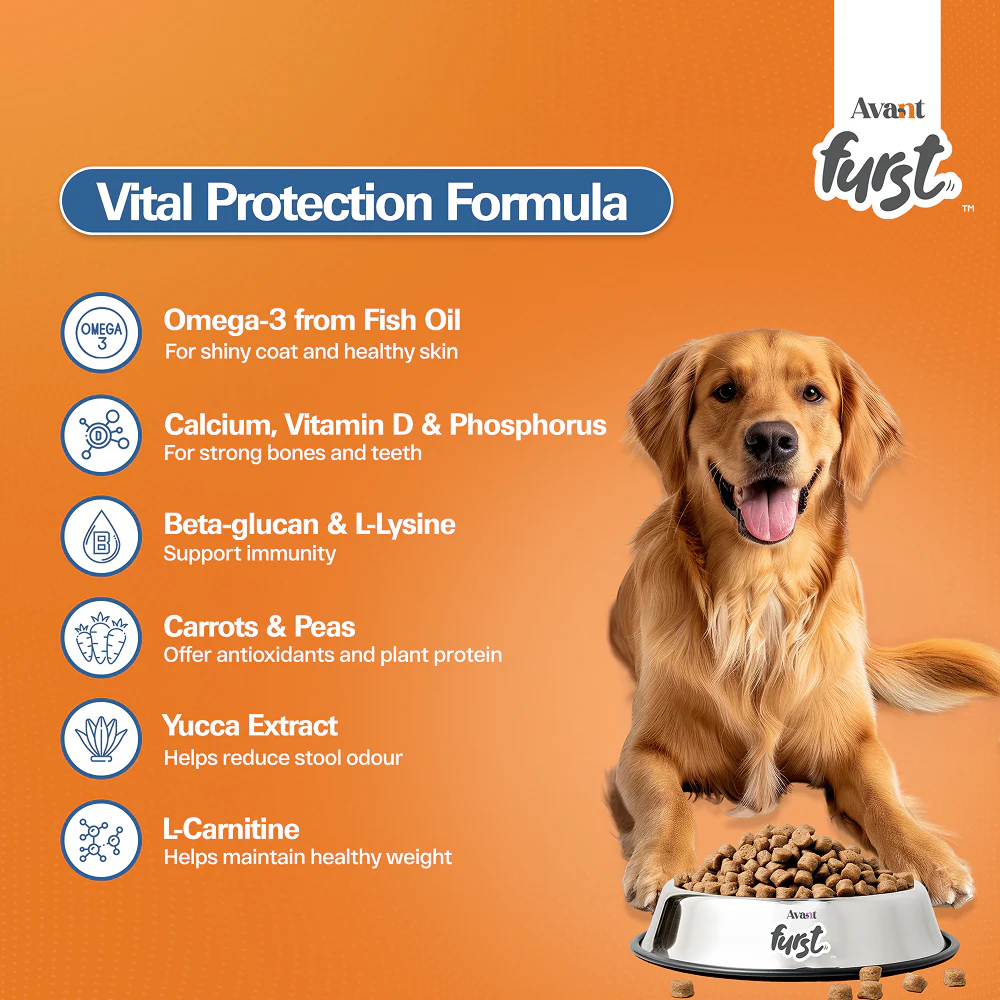 Avant
furst
TM

Vital Protection Formula

OMEGA 3

Omega-3 from Fish Oil
For shiny coat and healthy skin

D

Calcium, Vitamin D & Phosphorus
For strong bones and teeth

B

Beta-glucan & L-Lysine
Support immunity

Carrots & Peas
Offer antioxidants and plant protein

Yucca Extract
Helps reduce stool odour

L-Carnitine
Helps maintain healthy weight

Avant
furst