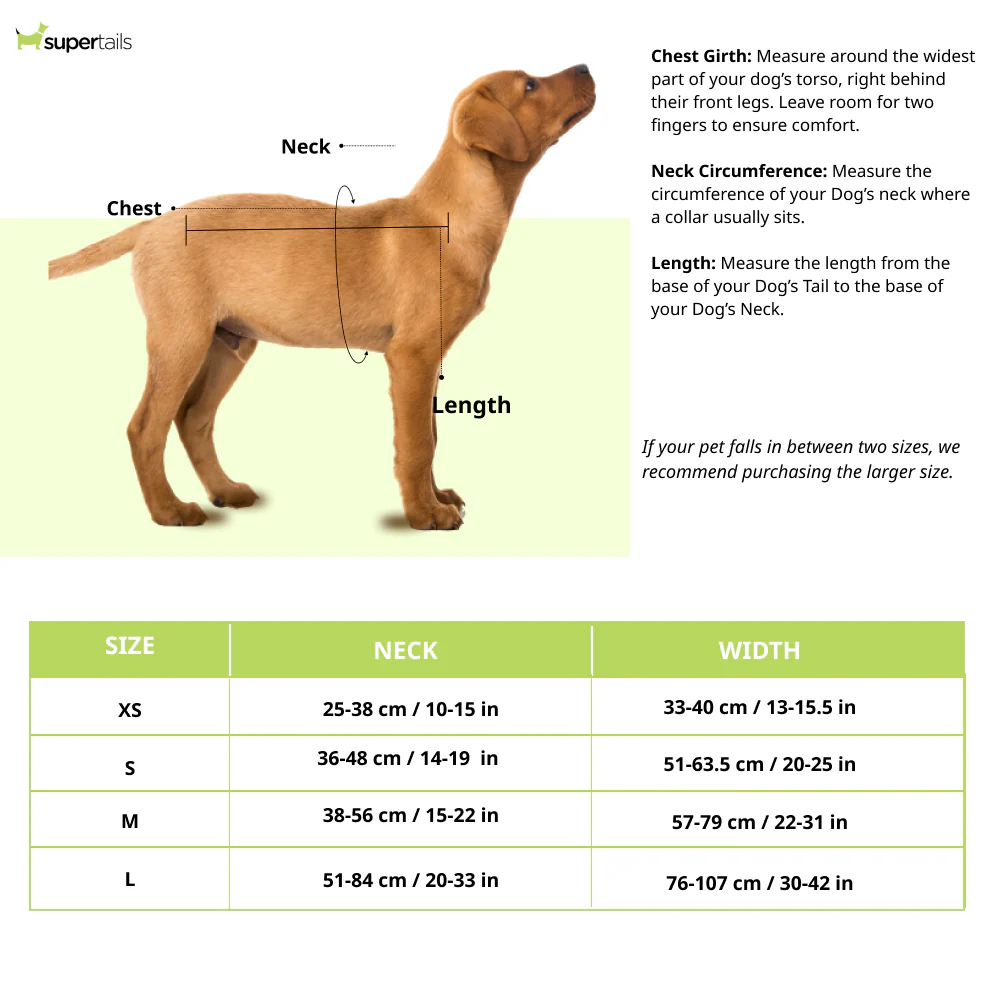 supertails

Neck

Chest

Length

Chest Girth: Measure around the widest part of your dog's torso, right behind their front legs. Leave room for two fingers to ensure comfort.

Neck Circumference: Measure the circumference of your Dog's neck where a collar usually sits.

Length: Measure the length from the base of your Dog's Tail to the base of your Dog's Neck.

If your pet falls in between two sizes, we recommend purchasing the larger size.

| SIZE | NECK | WIDTH |
|---|---|---|
| XS | 25-38 cm / 10-15 in | 33-40 cm / 13-15.5 in |
| S | 36-48 cm / 14-19 in | 51-63.5 cm / 20-25 in |
| M | 38-56 cm / 15-22 in | 57-79 cm / 22-31 in |
| L | 51-84 cm / 20-33 in | 76-107 cm / 30-42 in |