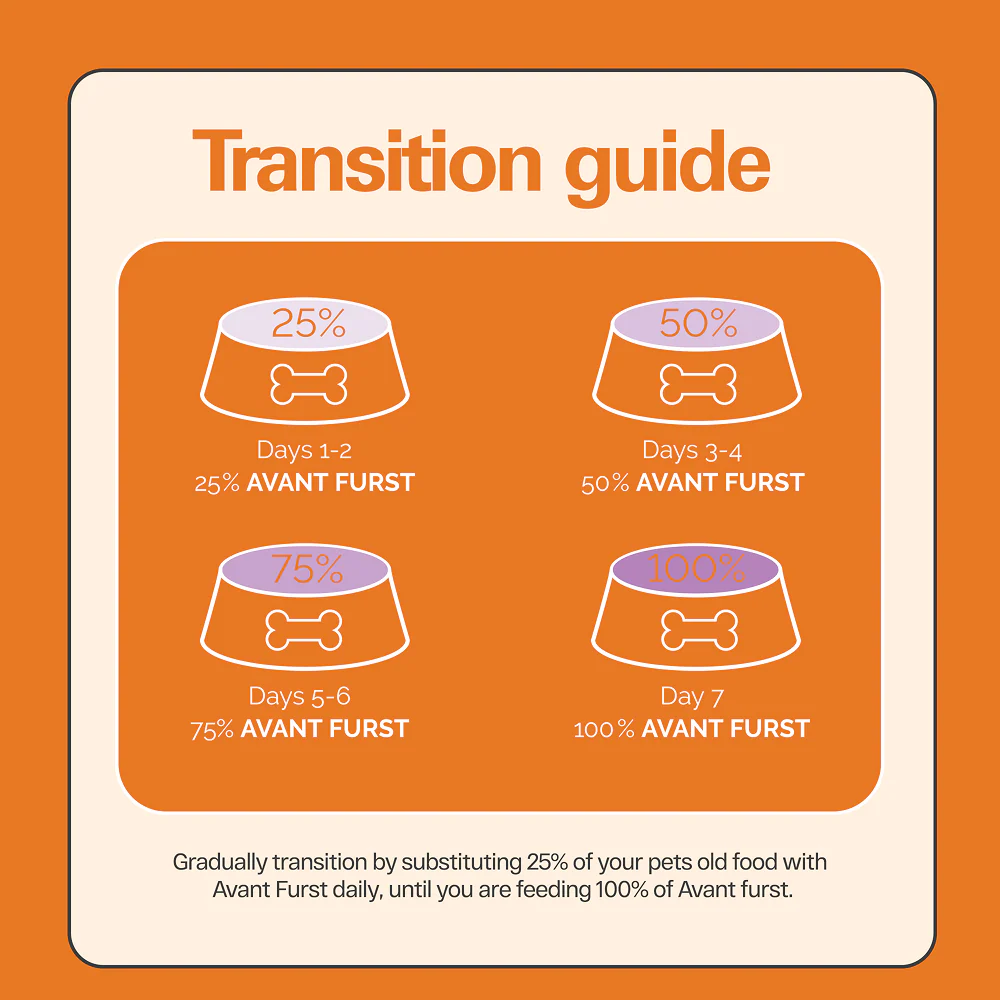 Transition guide

25%

Days 1-2
25% AVANT FURST

50%

Days 3-4
50% AVANT FURST

75%

Days 5-6
75% AVANT FURST

100%

Day 7
100% AVANT FURST

Gradually transition by substituting 25% of your pets old food with Avant Furst daily, until you are feeding 100% of Avant furst.