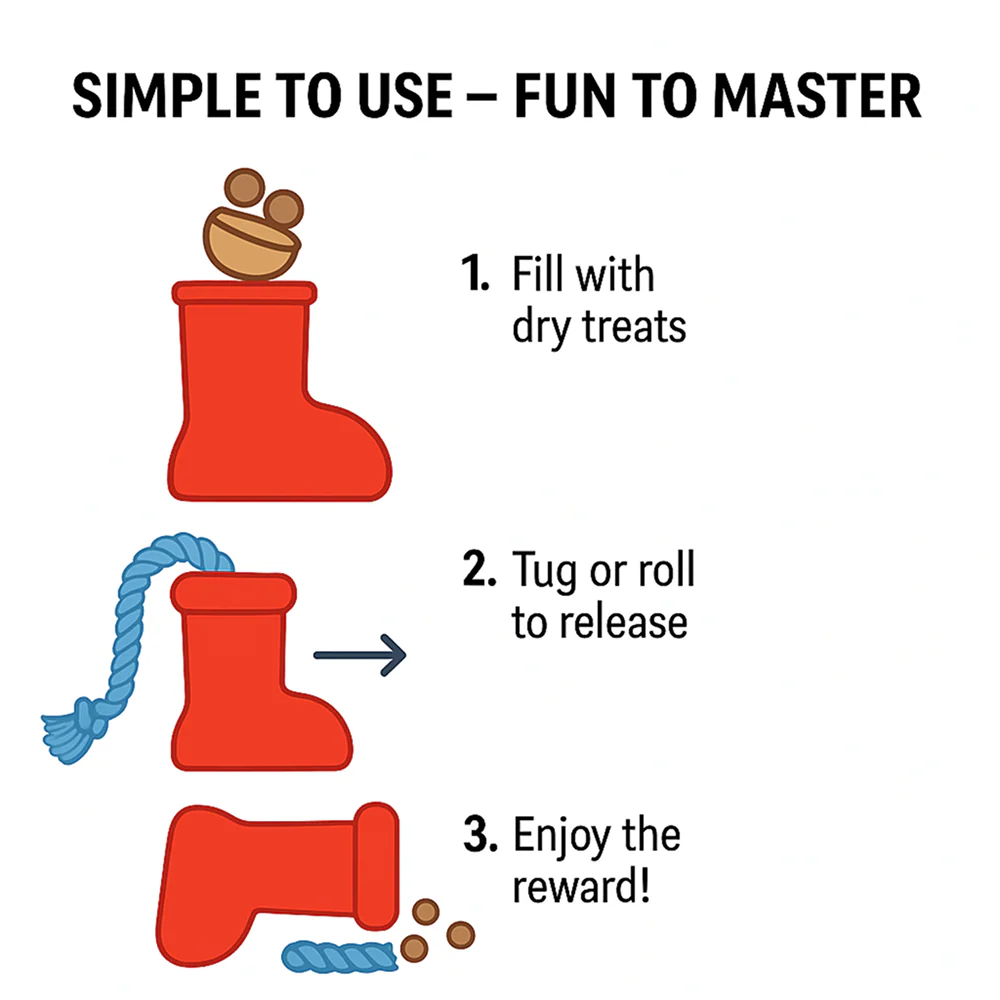 SIMPLE TO USE – FUN TO MASTER

1. Fill with dry treats

2. Tug or roll to release

3. Enjoy the reward!