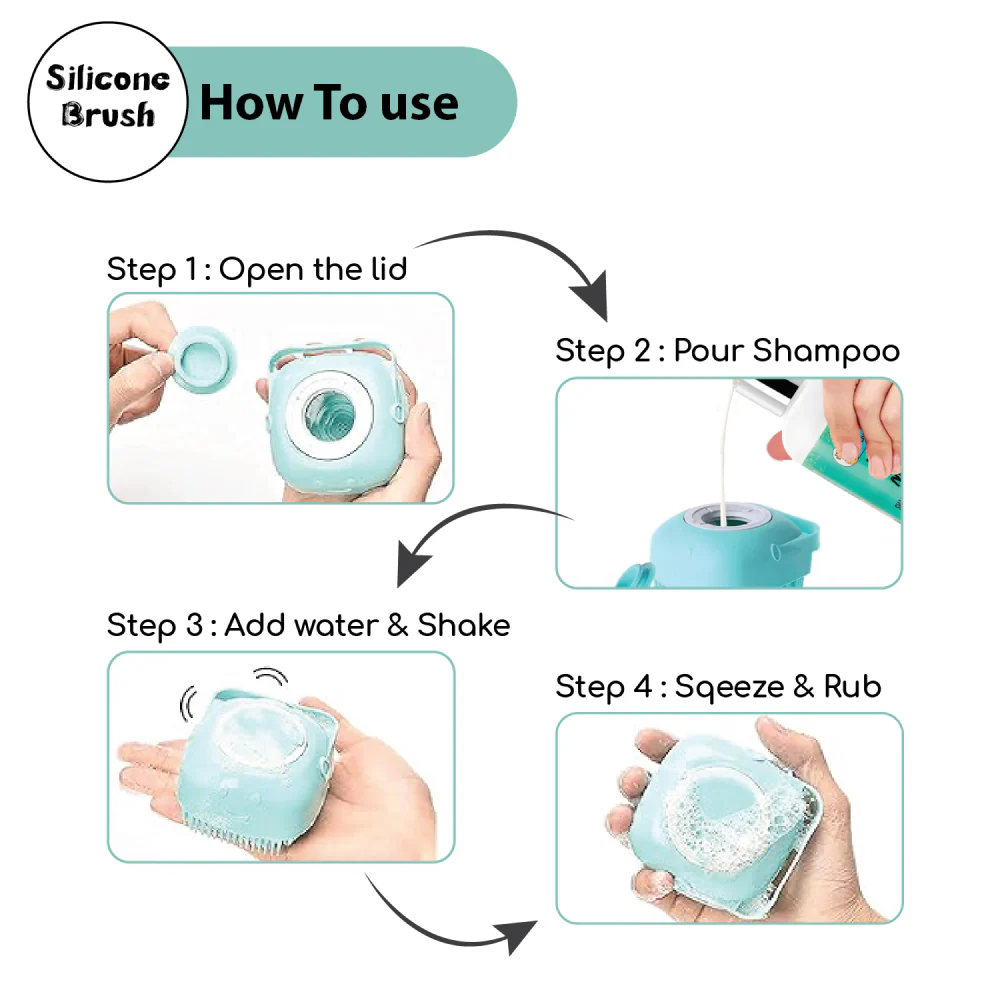 Silicone Brush

How To use

Step 1 : Open the lid

Step 2 : Pour Shampoo

Step 3 : Add water & Shake

Step 4 : Sqeeze & Rub